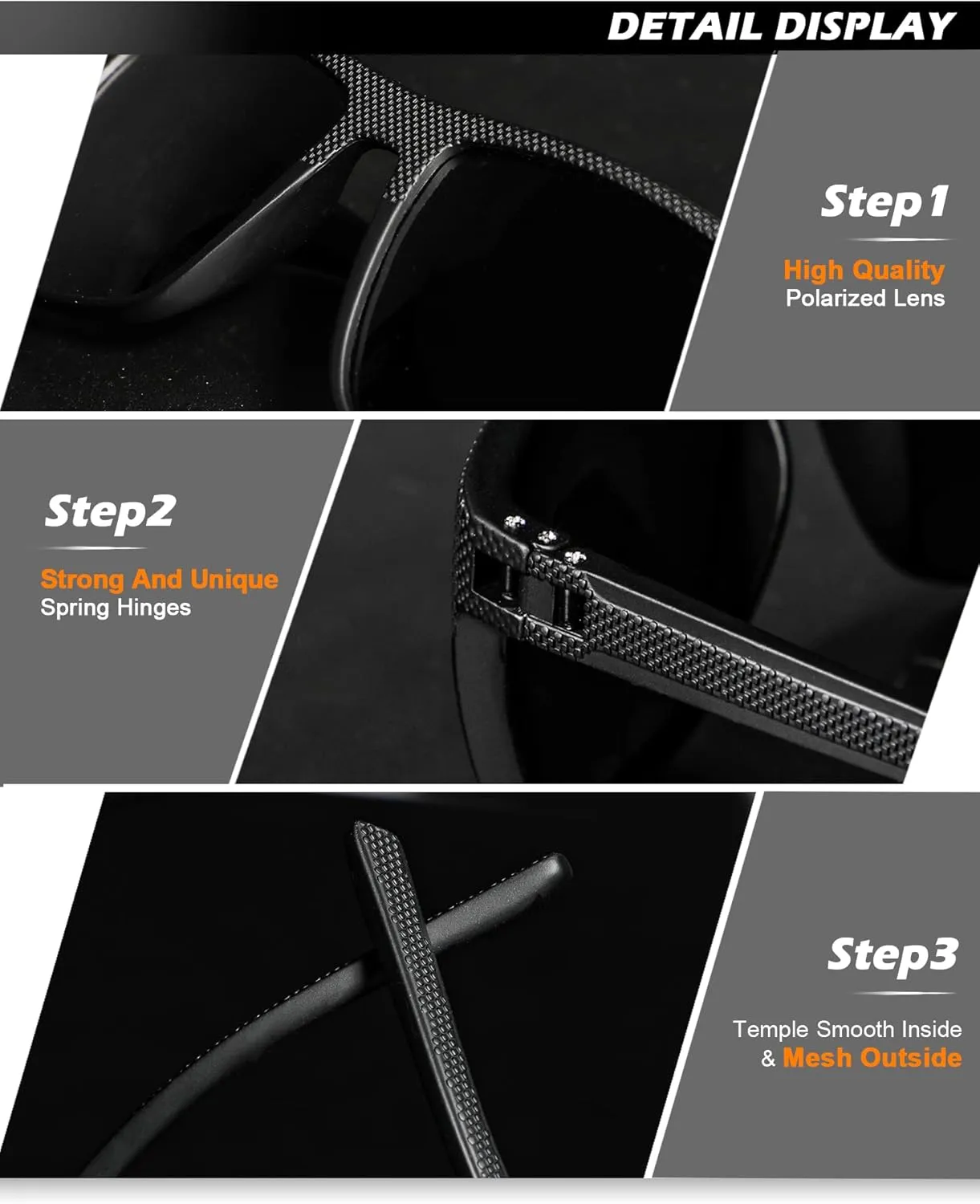 DETAIL DISPLAY

Step1

High Quality
Polarized Lens

Step2

Strong And Unique
Spring Hinges

Step3

Temple Smooth Inside
& Mesh Outside